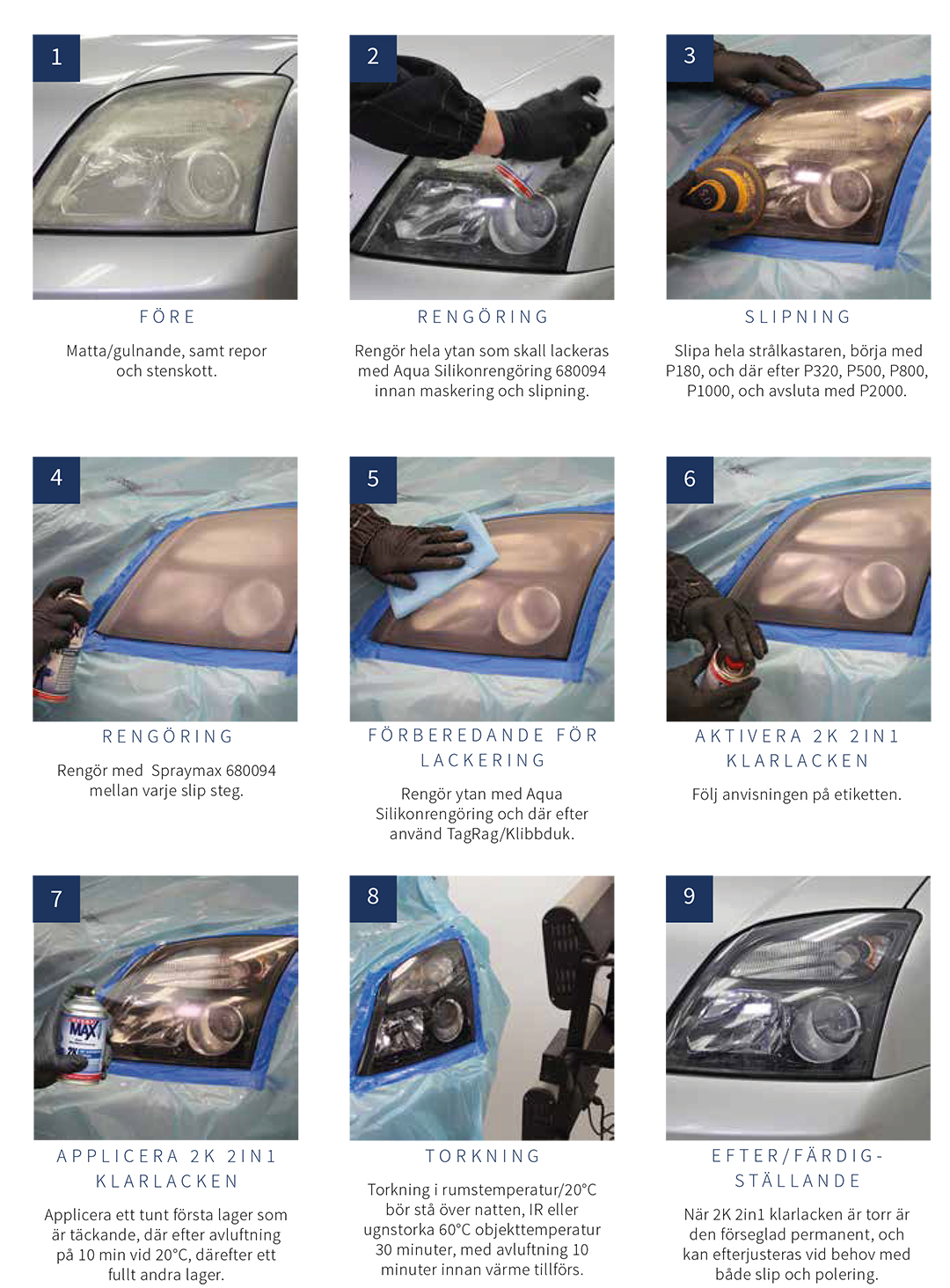 1

FÖRE

Matta/gulnande, samt repor och stenskott.

2

RENGÖRING

Rengör hela ytan som skall lackeras med Aqua Silikonrengöring 680094 innan maskering och slipning.

3

SLIPNING

Slipa hela strålkastaren, börja med P180, och där efter P320, P500, P800, P1000, och avsluta med P2000.

4

RENGÖRING

Rengör med Spraymax 680094 mellan varje slip steg.

5

FÖRBEREDANDE FÖR LACKERING

Rengör ytan med Aqua Silikonrengöring och där efter använd TagRag/Klibbduk.

6

AKTIVERA 2K 2IN1 KLARLACKEN

Följ anvisningen på etiketten.

7

MAX

APPLICERA 2K 2IN1 KLARLACKEN

Applicera ett tunt första lager som är täckande, där efter avluftning på 10 min vid 20°C, därefter ett fullt andra lager.

8

TORKNING

Torkning i rumstemperatur/20°C bör stå över natten, IR eller ugnstorka 60°C objekttemperatur 30 minuter, med avluftning 10 minuter innan värme tillförs.

9

EFTER/FÄRDIGSTÄLLANDE

När 2K 2in1 klarlacken är torr är den förseglad permanent, och kan efterjusteras vid behov med både slip och polering.